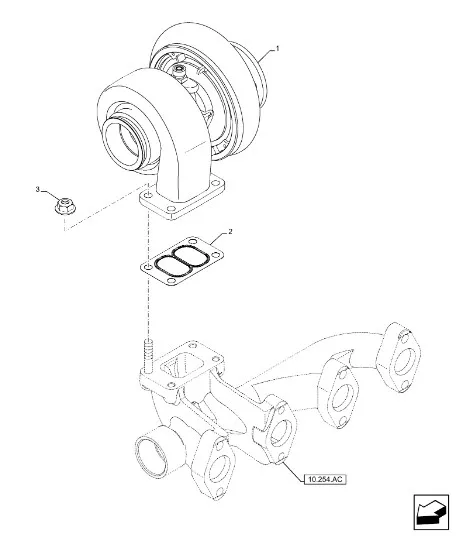 1

3

2

10.254.AC